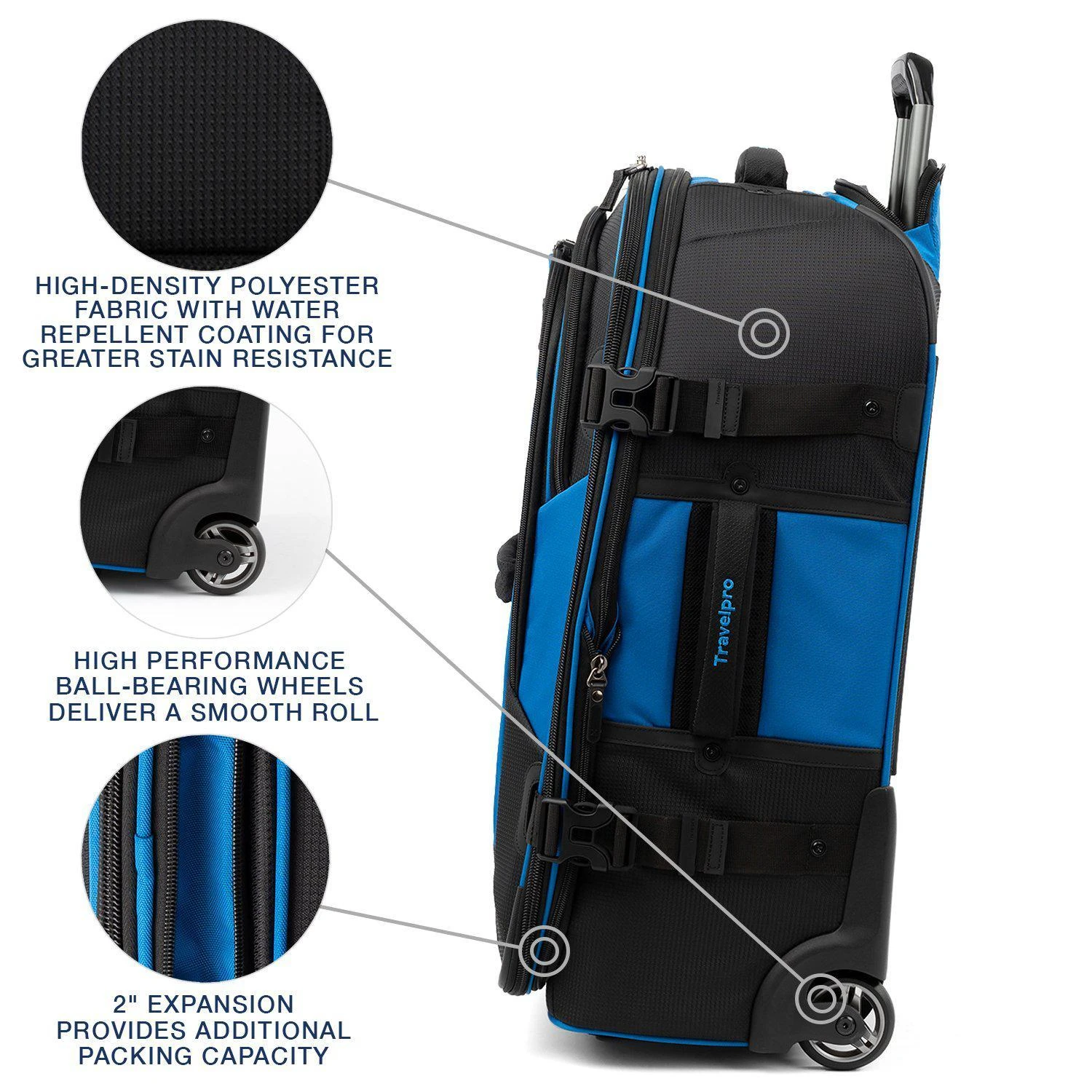 HIGH-DENSITY POLYESTER FABRIC WITH WATER REPELLENT COATING FOR GREATER STAIN RESISTANCE

HIGH PERFORMANCE BALL-BEARING WHEELS DELIVER A SMOOTH ROLL

2" EXPANSION PROVIDES ADDITIONAL PACKING CAPACITY

Travelpro