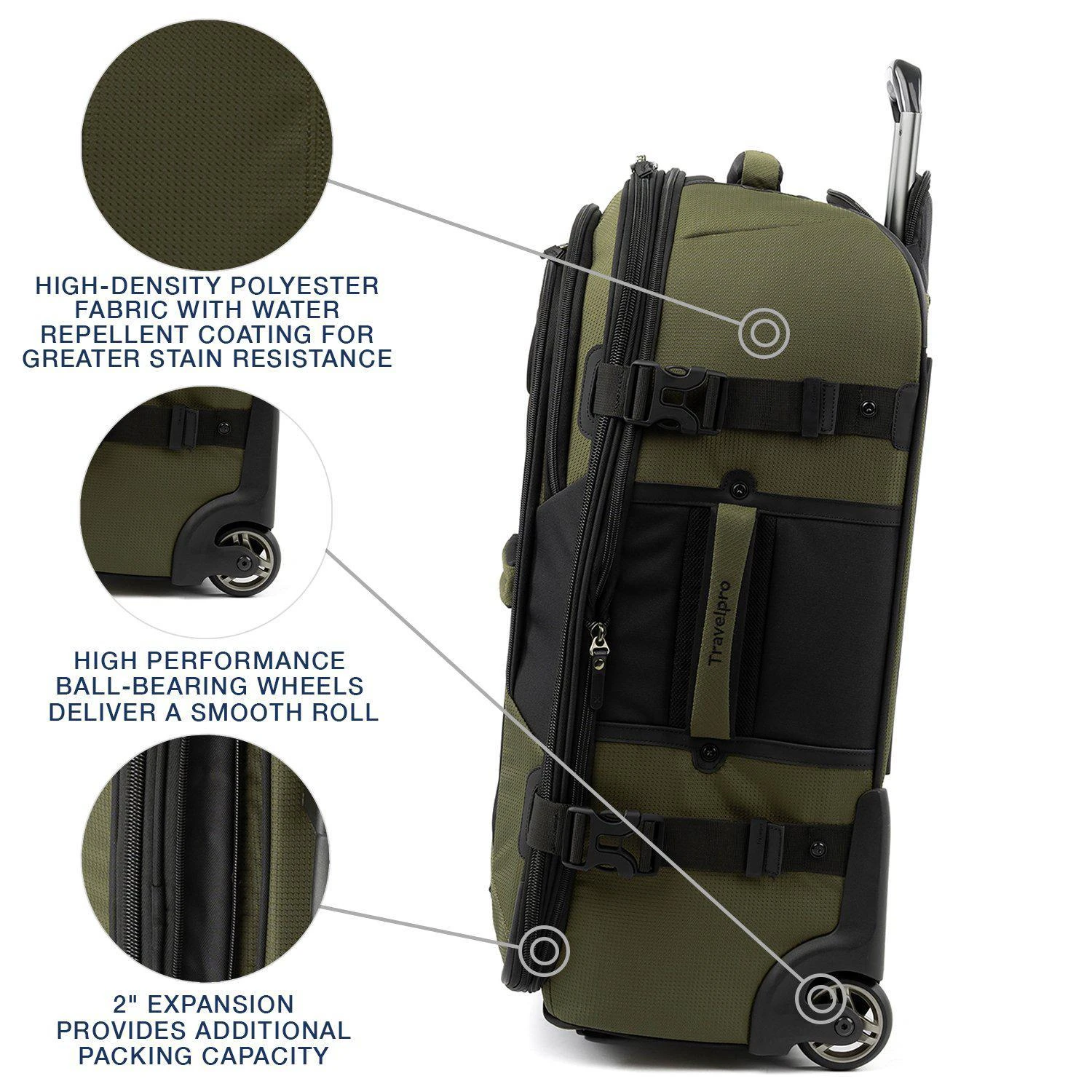 HIGH-DENSITY POLYESTER FABRIC WITH WATER REPELLENT COATING FOR GREATER STAIN RESISTANCE

HIGH PERFORMANCE BALL-BEARING WHEELS DELIVER A SMOOTH ROLL

2" EXPANSION PROVIDES ADDITIONAL PACKING CAPACITY

Travelpro